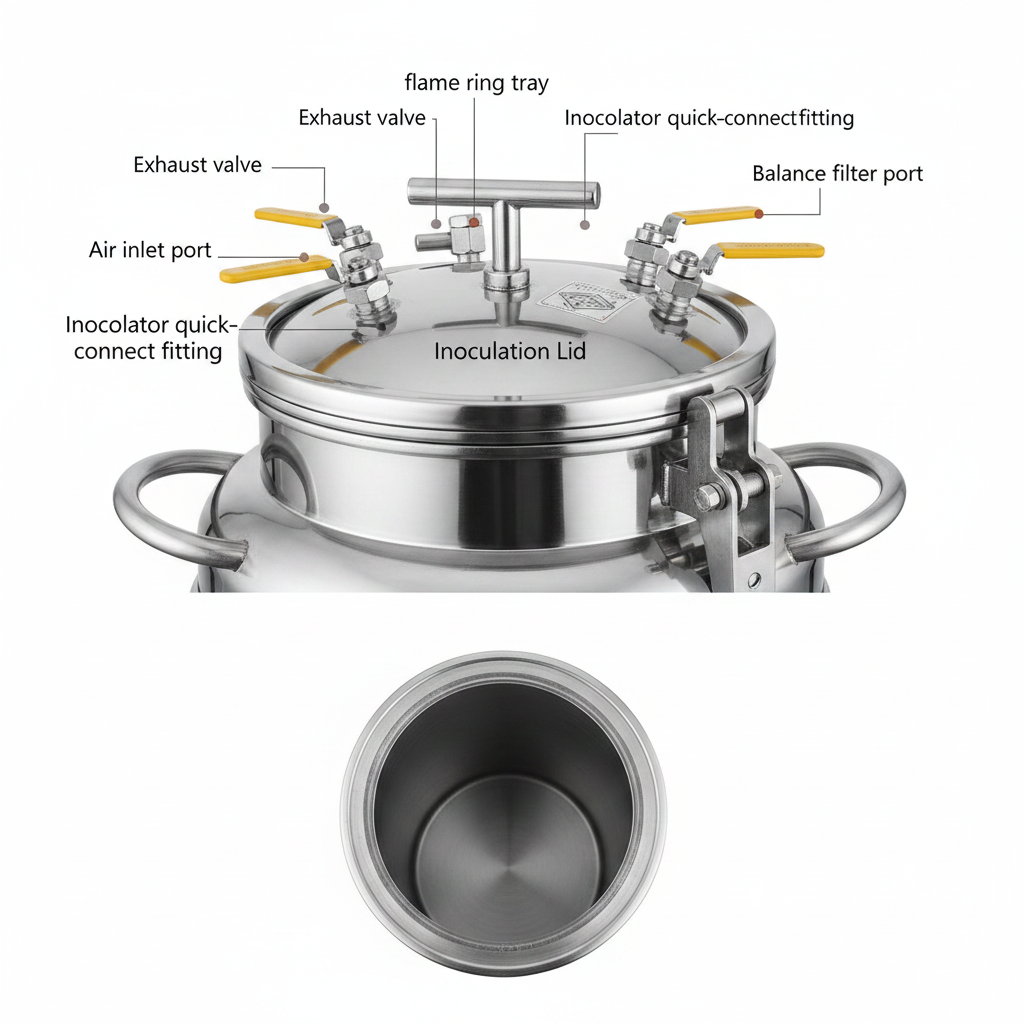 flame ring tray

Exhaust valve

Inocolator quick-connectfitting

Exhaust valve

Balance filter port

Air inlet port

Inocolator quick-connect fitting

Inoculation Lid